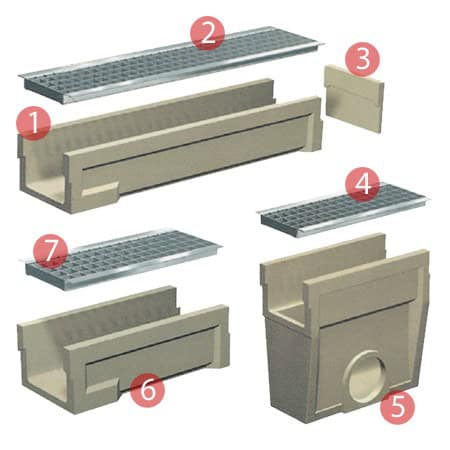 2
3
1
4
7
6
5