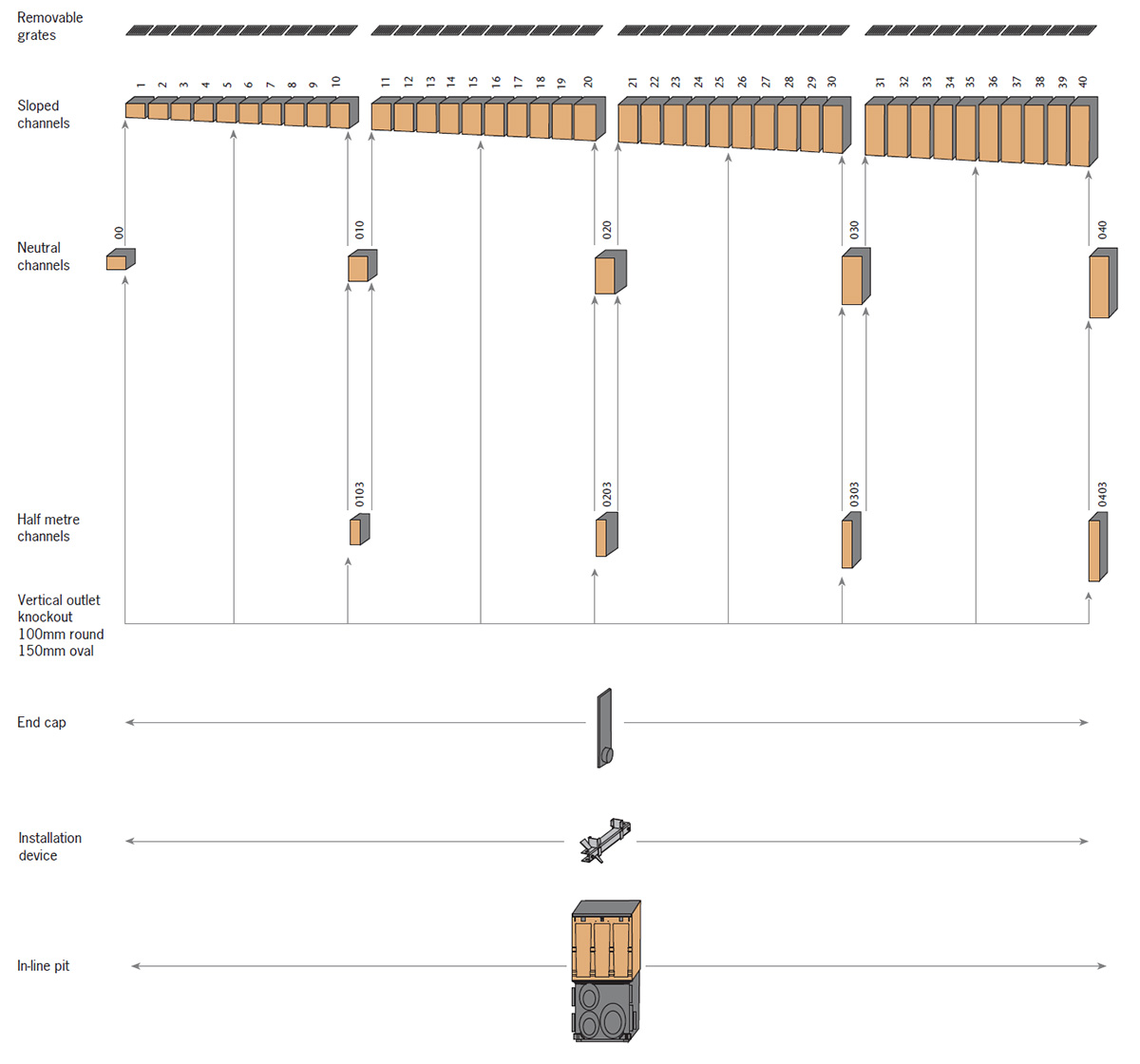 Removable grates

Sloped channels

1 2 3 4 5 6 7 8 9 10 11 12 13 14 15 16 17 18 19 20 21 22 23 24 25 26 27 28 29 30 31 32 33 34 35 36 37 38 39 40

Neutral channels

00 010 020 030 040

Half metre channels

0103 0203 0303 0403

Vertical outlet knockout 100mm round 150mm oval

End cap

Installation device

In-line pit