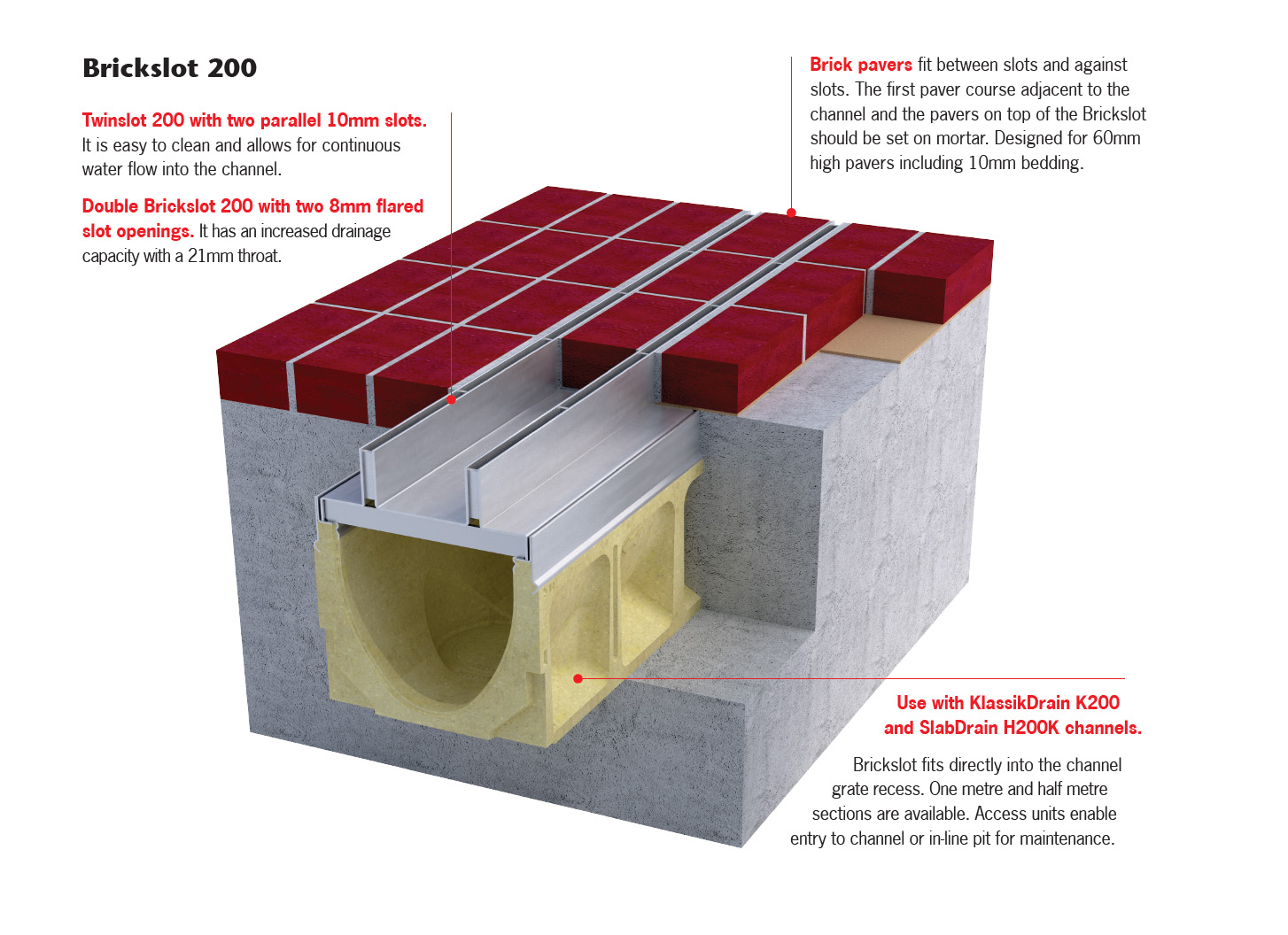 Brickslot 200

Twinslot 200 with two parallel 10mm slots. It is easy to clean and allows for continuous water flow into the channel.

Double Brickslot 200 with two 8mm flared slot openings. It has an increased drainage capacity with a 21mm throat.

Brick pavers fit between slots and against slots. The first paver course adjacent to the channel and the pavers on top of the Brickslot should be set on mortar. Designed for 60mm high pavers including 10mm bedding.

Use with KlassikDrain K200 and SlabDrain H200K channels.

Brickslot fits directly into the channel grate recess. One metre and half metre sections are available. Access units enable entry to channel or in-line pit for maintenance.